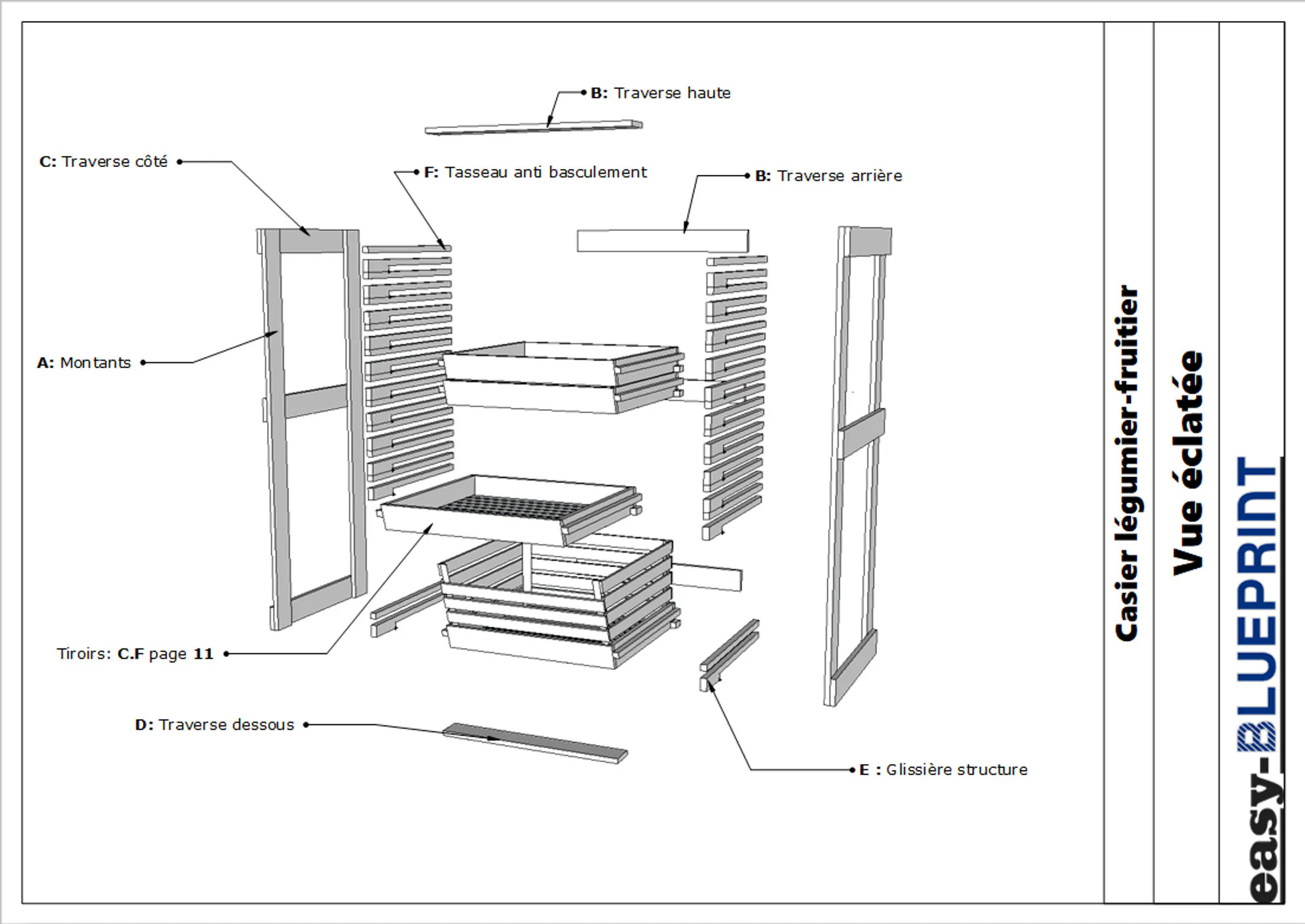 B: Traverse haute

C: Traverse côté

F: Tasseau anti basculement

B: Traverse arrière

A: Montants

Tiroirs: C.F page 11

D: Traverse dessous

E : Glissière structure

Casier légumier-fruitier

Vue éclatée

easy-BLUEPRINT